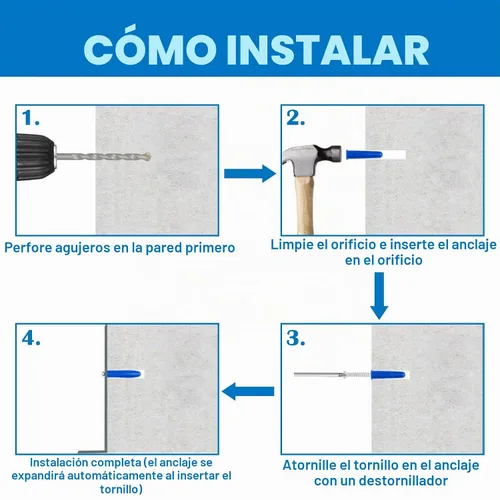 CÓMO INSTALAR

1.

Perfore agujeros en la pared primero

2.

Limpie el orificio e inserte el anclaje en el orificio

3.

Atornille el tornillo en el anclaje con un destornillador

4.

Instalación completa (el anclaje se expandirá automáticamente al insertar el tornillo)