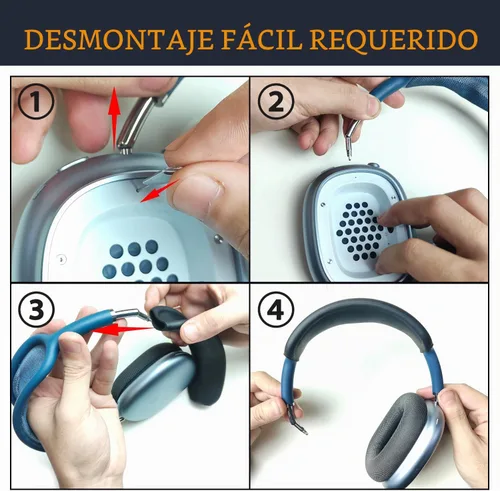 DESMONTAJE FÁCIL REQUERIDO

1

2

3

4