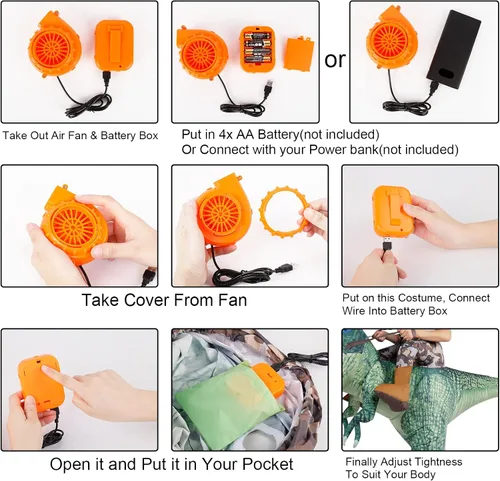 or

Take Out Air Fan & Battery Box

Put in 4x AA Battery(not included)
Or Connect with your Power bank(not included)

Take Cover From Fan

Put on this Costume, Connect Wire Into Battery Box

Open it and Put it in Your Pocket

Finally Adjust Tightness To Suit Your Body