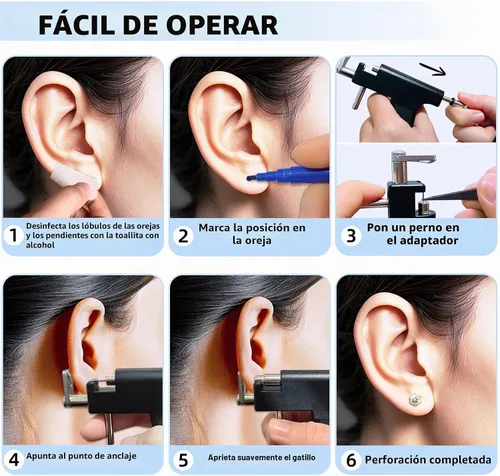 FÁCIL DE OPERAR

1 Desinfecta los lóbulos de las orejas y los pendientes con la toallita con alcohol

2 Marca la posición en la oreja

3 Pon un perno en el adaptador

4 Apunta al punto de anclaje

5 Aprieta suavemente el gatillo

6 Perforación completada