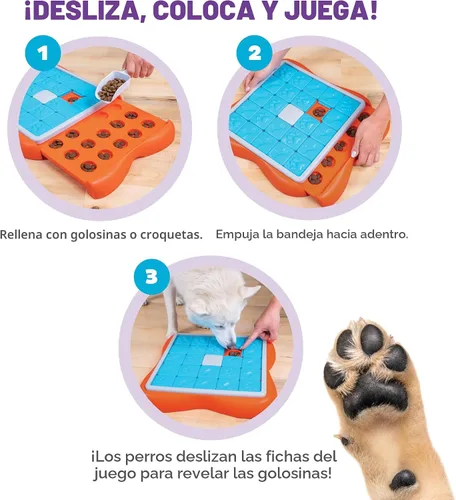 ¡DESLIZA, COLOCA Y JUEGA!

1

Rellena con golosinas o croquetas.

2

Empuja la bandeja hacia adentro.

3

¡Los perros deslizan las fichas del juego para revelar las golosinas!