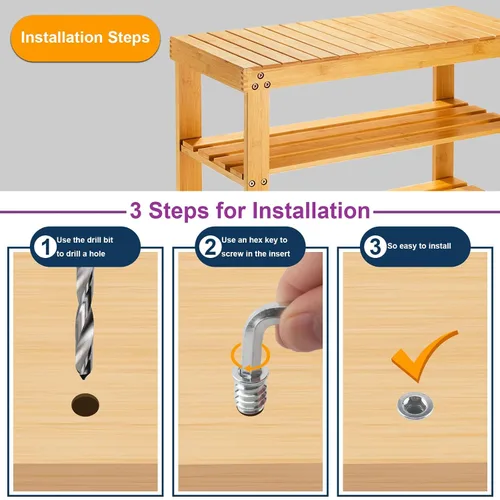 Installation Steps

3 Steps for Installation

1 Use the drill bit to drill a hole

2 Use an hex key to screw in the insert

3 So easy to install