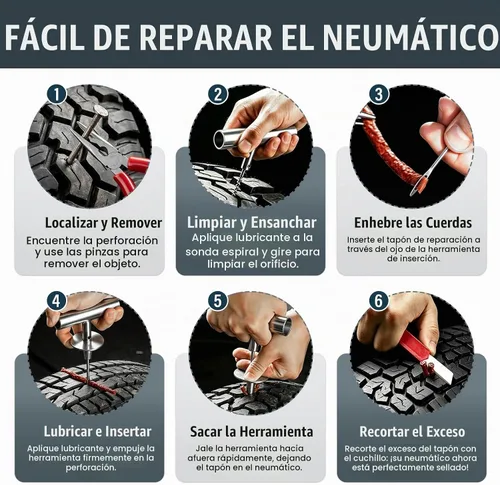 FÁCIL DE REPARAR EL NEUMÁTICO

1
Localizar y Remover
Encuentre la perforación y use las pinzas para remover el objeto.

2
Limpiar y Ensanchar
Aplique lubricante a la sonda espiral y gire para limpiar el orificio.

3
Enhebre las Cuerdas
Inserte el tapón de reparación a través del ojo de la herramienta de inserción.

4
Lubricar e Insertar
Aplique lubricante y empuje la herramienta firmemente en la perforación.

5
Sacar la Herramienta
Jale la herramienta hacia afuera rápidamente, dejando el tapón en el neumático.

6
Recortar el Exceso
Recorte el exceso del tapón con el cuchillo: ¡su neumático ahora está perfectamente sellado!