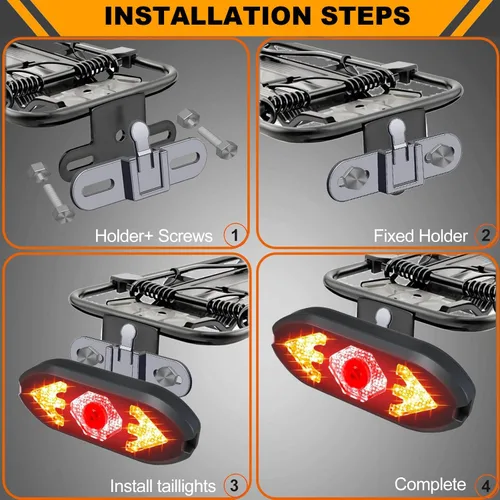 INSTALLATION STEPS

Holder+ Screws 1

Fixed Holder 2

Install taillights 3

Complete 4