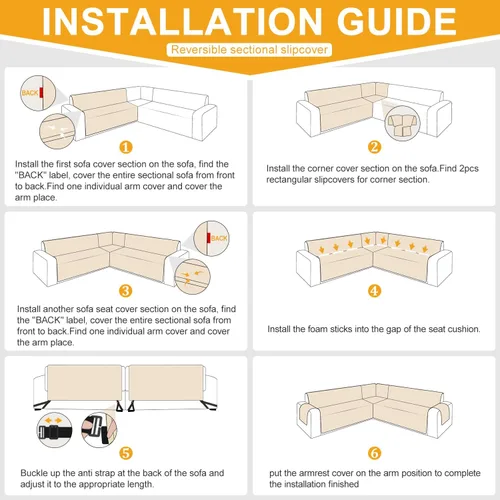 INSTALLATION GUIDE

Reversible sectional slipcover

BACK

1

Install the first sofa cover section on the sofa, find the "BACK" label, cover the entire sectional sofa from front to back.Find one individual arm cover and cover the arm place.

2

Install the corner cover section on the sofa.Find 2pcs rectangular slipcovers for corner section.

BACK

3

Install another sofa seat cover section on the sofa, find the "BACK" label, cover the entire sectional sofa from front to back.Find one individual arm cover and cover the arm place.

4

Install the foam sticks into the gap of the seat cushion.

5

Buckle up the anti strap at the back of the sofa and adjust it to the appropriate length.

6

put the armrest cover on the arm position to complete the installation finished