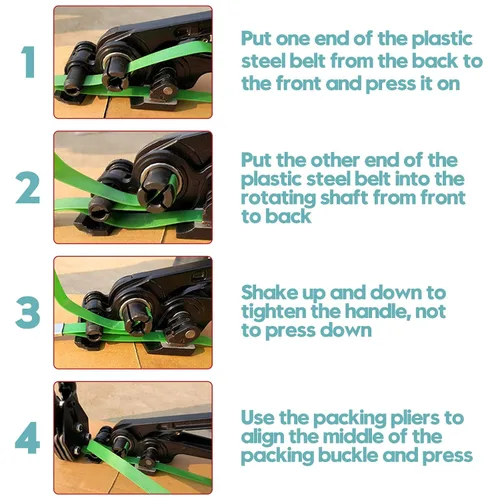 1

Put one end of the plastic steel belt from the back to the front and press it on

2

Put the other end of the plastic steel belt into the rotating shaft from front to back

3

Shake up and down to tighten the handle, not to press down

4

Use the packing pliers to align the middle of the packing buckle and press