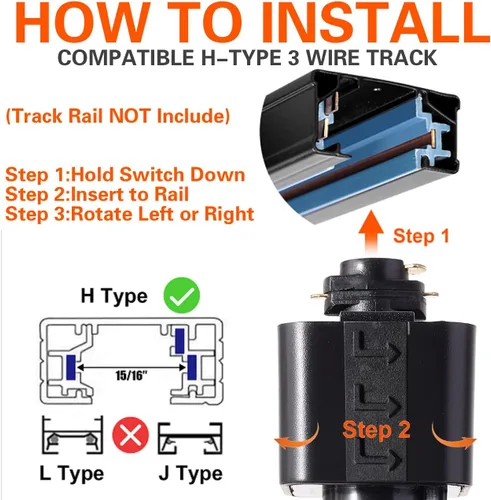 HOW TO INSTALL
COMPATIBLE H–TYPE 3 WIRE TRACK

(Track Rail NOT Include)

Step 1:Hold Switch Down
Step 2:Insert to Rail
Step 3:Rotate Left or Right

Step 1

H Type

15/16"

L Type

J Type

Step 2