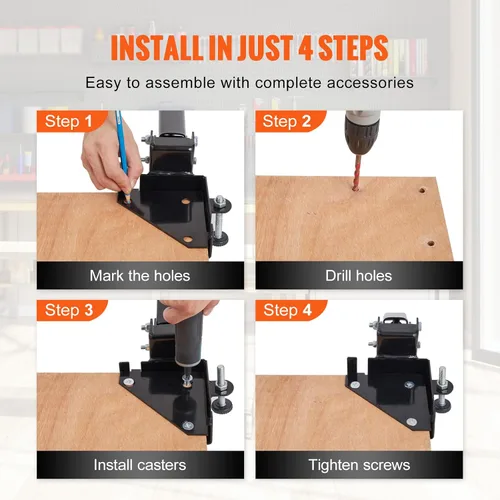 INSTALL IN JUST 4 STEPS

Easy to assemble with complete accessories

Step 1

Mark the holes

Step 2

Drill holes

Step 3

Install casters

Step 4

Tighten screws