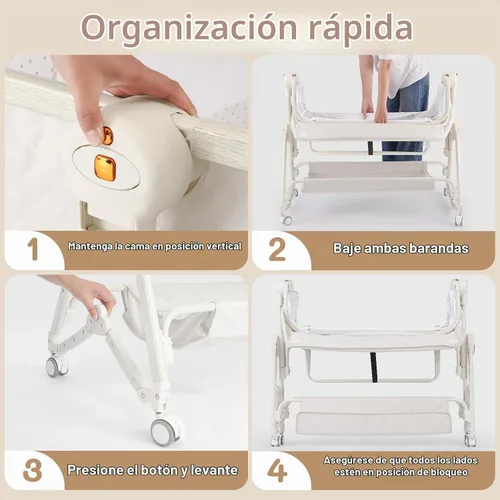 Organización rápida

1 Mantenga la cama en posición vertical

2 Baje ambas barandas

3 Presione el botón y levante

4 Asegúrese de que todos los lados estén en posición de bloqueo