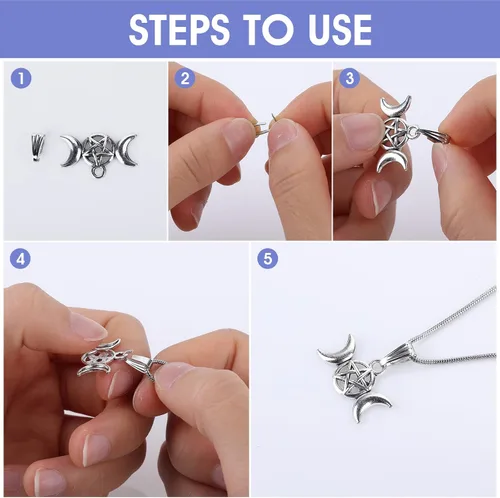 STEPS TO USE

1

2

3

4

5