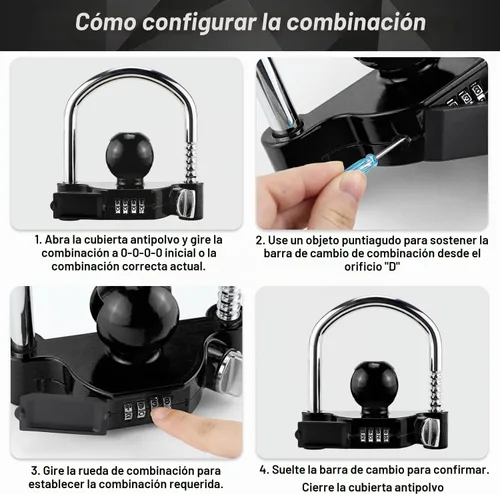 Cómo configurar la combinación

1. Abra la cubierta antipolvo y gire la combinación a 0-0-0-0 inicial o la combinación correcta actual.

2. Use un objeto puntiagudo para sostener la barra de cambio de combinación desde el orificio "D"

3. Gire la rueda de combinación para establecer la combinación requerida.

4. Suelte la barra de cambio para confirmar. Cierre la cubierta antipolvo