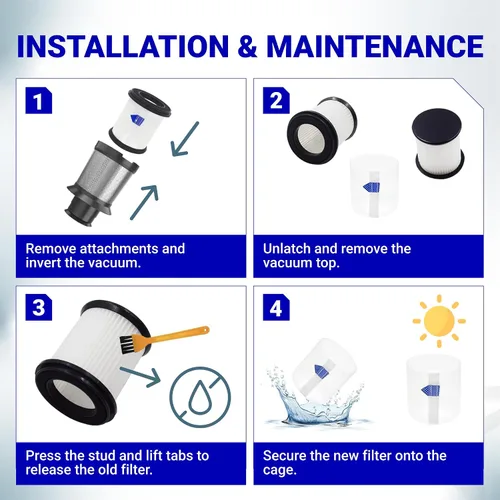 INSTALLATION & MAINTENANCE

1

Remove attachments and invert the vacuum.

2

Unlatch and remove the vacuum top.

3

Press the stud and lift tabs to release the old filter.

4

Secure the new filter onto the cage.