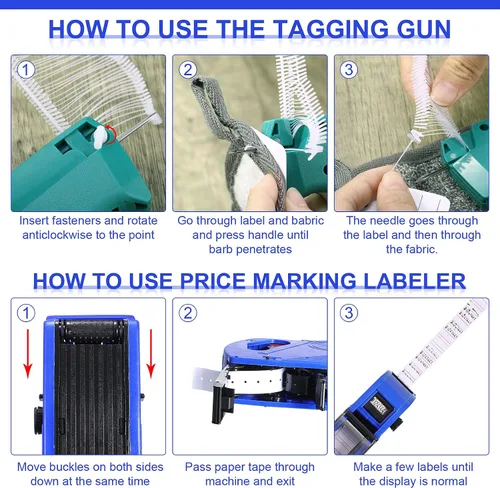 HOW TO USE THE TAGGING GUN

1
Insert fasteners and rotate anticlockwise to the point

2
Go through label and babric and press handle until barb penetrates

3
The needle goes through the label and then through the fabric.

HOW TO USE PRICE MARKING LABELER

1
Move buckles on both sides down at the same time

2
Pass paper tape through machine and exit

3
Make a few labels until the display is normal