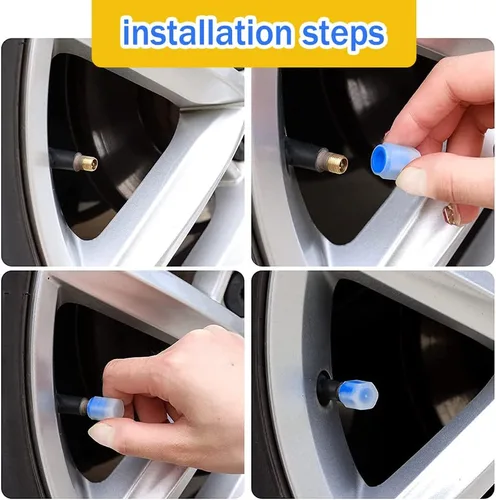 installation steps