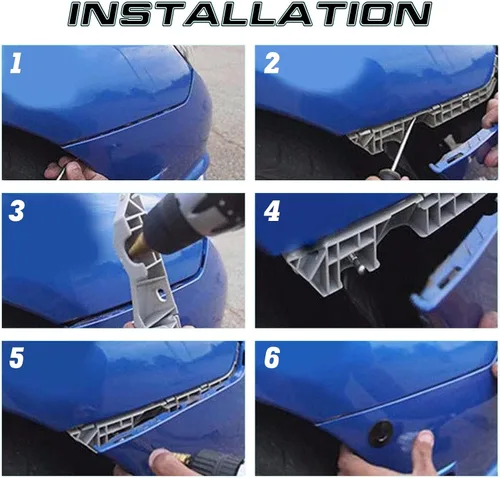 INSTALLATION

1

2

3

4

5

6