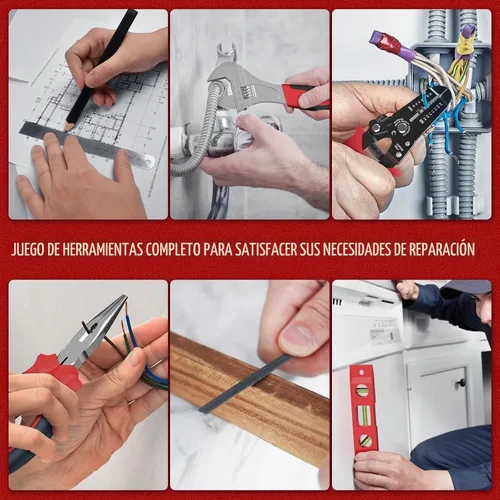 JUEGO DE HERRAMIENTAS COMPLETO PARA SATISFACER SUS NECESIDADES DE REPARACIÓN