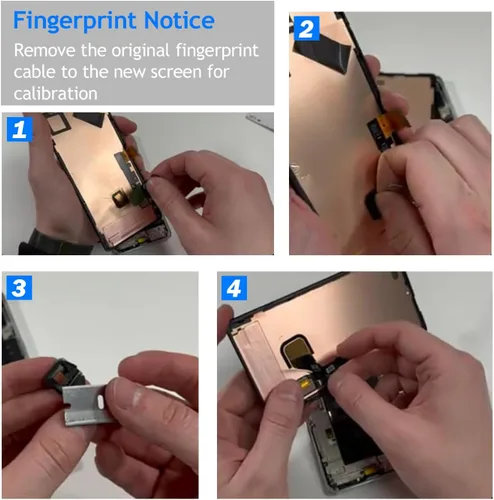 Fingerprint Notice

Remove the original fingerprint cable to the new screen for calibration

1

2

3

4