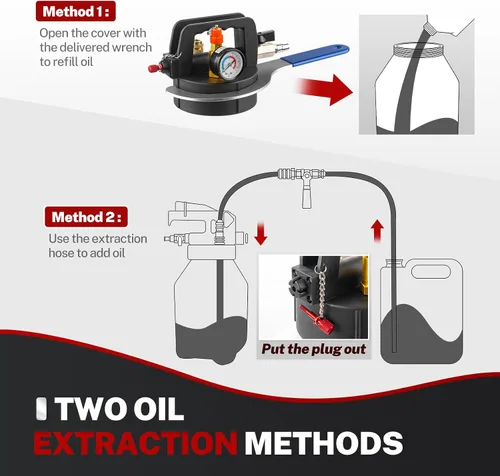 Method 1:
Open the cover with the delivered wrench to refill oil

Method 2:
Use the extraction hose to add oil

Put the plug out

TWO OIL
EXTRACTION METHODS