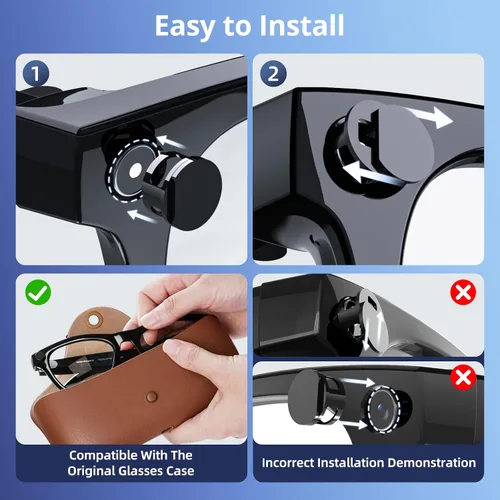 Easy to Install

1

2

Compatible With The Original Glasses Case

Incorrect Installation Demonstration