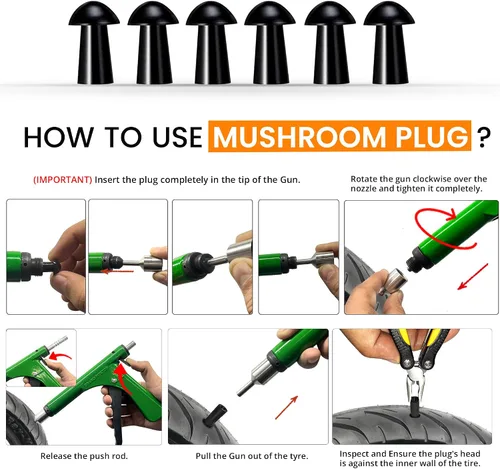 HOW TO USE MUSHROOM PLUG ?

(IMPORTANT) Insert the plug completely in the tip of the Gun.

Rotate the gun clockwise over the nozzle and tighten it completely.

Release the push rod.

Pull the Gun out of the tyre.

Inspect and Ensure the plug's head is against the inner wall of the tire.