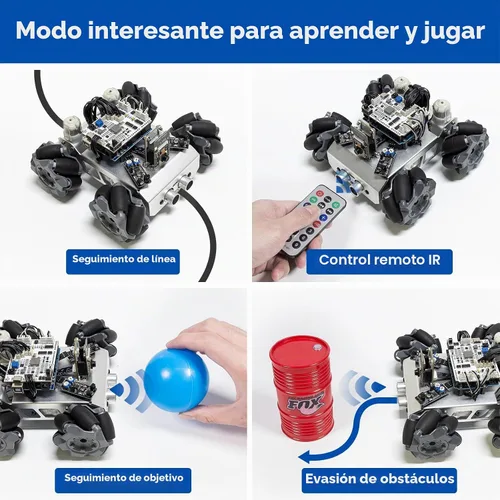 Modo interesante para aprender y jugar

Seguimiento de línea

Control remoto IR

Seguimiento de objetivo

FOX

Evasión de obstáculos