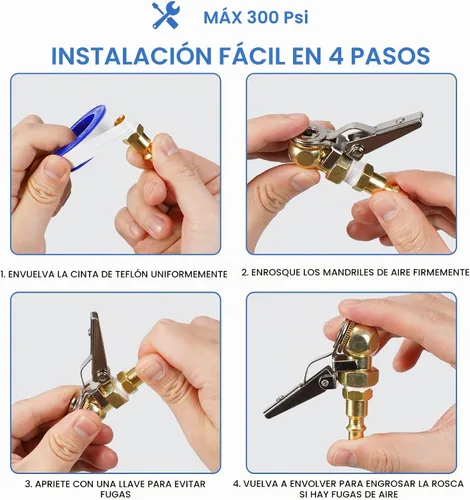 MÁX 300 Psi

INSTALACIÓN FÁCIL EN 4 PASOS

1. ENVUELVA LA CINTA DE TEFLÓN UNIFORMEMENTE

2. ENROSQUE LOS MANDRILES DE AIRE FIRMEMENTE

3. APRIETE CON UNA LLAVE PARA EVITAR FUGAS

4. VUELVA A ENVOLVER PARA ENGROSAR LA ROSCA SI HAY FUGAS DE AIRE