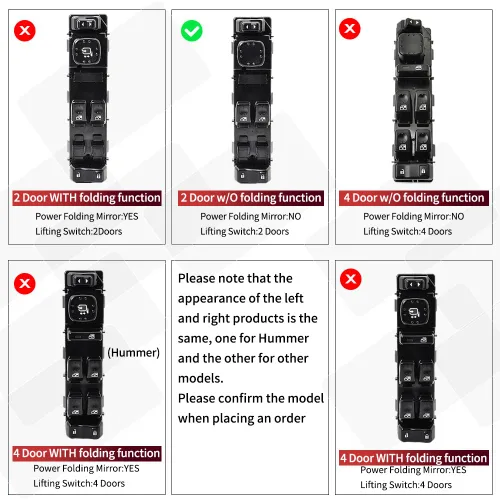 2 Door WITH folding function
Power Folding Mirror:YES
Lifting Switch:2Doors

2 Door w/O folding function
Power Folding Mirror:NO
Lifting Switch:2 Doors

4 Door w/O folding function
Power Folding Mirror:NO
Lifting Switch:4 Doors

(Hummer)

4 Door WITH folding function
Power Folding Mirror:YES
Lifting Switch:4 Doors

Please note that the appearance of the left and right products is the same, one for Hummer and the other for other models.
Please confirm the model when placing an order

4 Door WITH folding function
Power Folding Mirror:YES
Lifting Switch:4 Doors