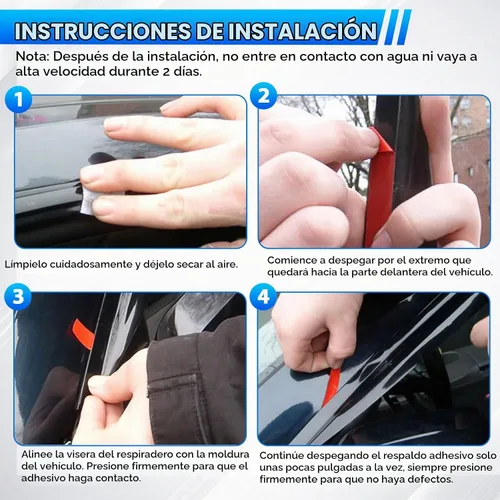 INSTRUCCIONES DE INSTALACIÓN

Nota: Después de la instalación, no entre en contacto con agua ni vaya a alta velocidad durante 2 días.

1

Límpielo cuidadosamente y déjelo secar al aire.

2

Comience a despegar por el extremo que quedará hacia la parte delantera del vehículo.

3

Alinee la visera del respiradero con la moldura del vehículo. Presione firmemente para que el adhesivo haga contacto.

4

Continúe despegando el respaldo adhesivo solo unas pocas pulgadas a la vez, siempre presione firmemente para que no haya defectos.