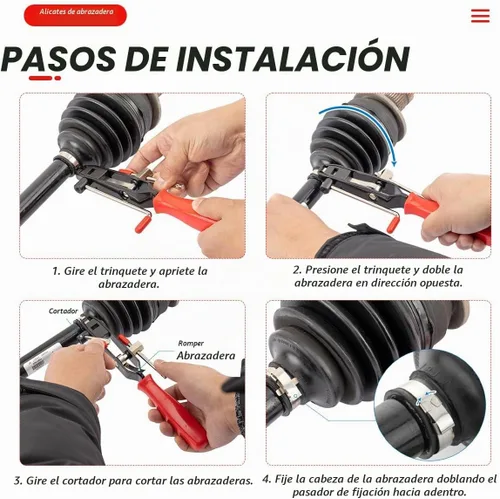 Alicates de abrazadera

PASOS DE INSTALACIÓN

1. Gire el trinquete y apriete la abrazadera.

2. Presione el trinquete y doble la abrazadera en dirección opuesta.

Cortador

Romper

Abrazadera

3. Gire el cortador para cortar las abrazaderas.

4. Fije la cabeza de la abrazadera doblando el pasador de fijación hacia adentro.