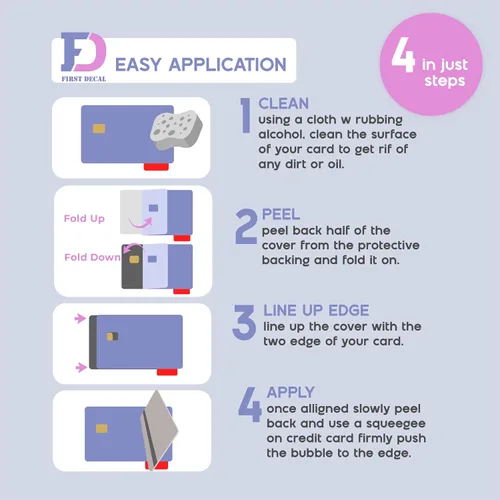 FD
FIRST DECAL
EASY APPLICATION

4 in just steps

1 CLEAN
using a cloth w rubbing alcohol, clean the surface of your card to get rif of any dirt or oil.

Fold Up
Fold Down

2 PEEL
peel back half of the cover from the protective backing and fold it on.

3 LINE UP EDGE
line up the cover with the two edge of your card.

4 APPLY
once alligned slowly peel back and use a squeegee on credit card firmly push the bubble to the edge.