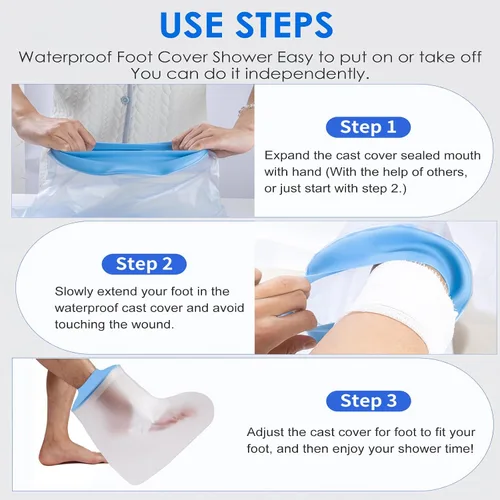 USE STEPS

Waterproof Foot Cover Shower Easy to put on or take off
You can do it independently.

Step 1

Expand the cast cover sealed mouth with hand (With the help of others, or just start with step 2.)

Step 2

Slowly extend your foot in the waterproof cast cover and avoid touching the wound.

Step 3

Adjust the cast cover for foot to fit your foot, and then enjoy your shower time!