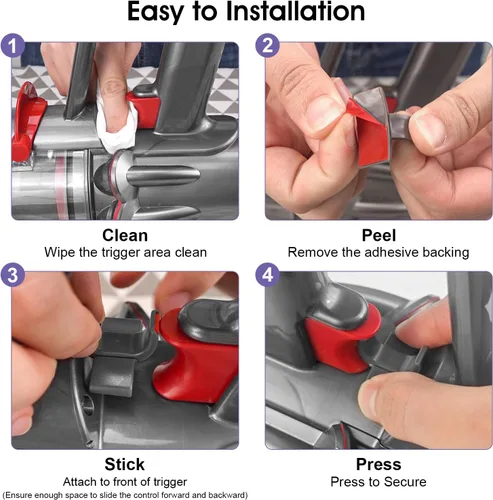 Easy to Installation

1

Clean
Wipe the trigger area clean

2

Peel
Remove the adhesive backing

3

Stick
Attach to front of trigger
(Ensure enough space to slide the control forward and backward)

4

Press
Press to Secure