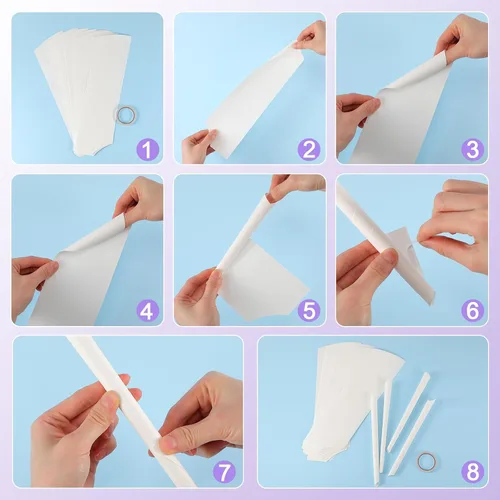 1
2
3
4
5
6
7
8