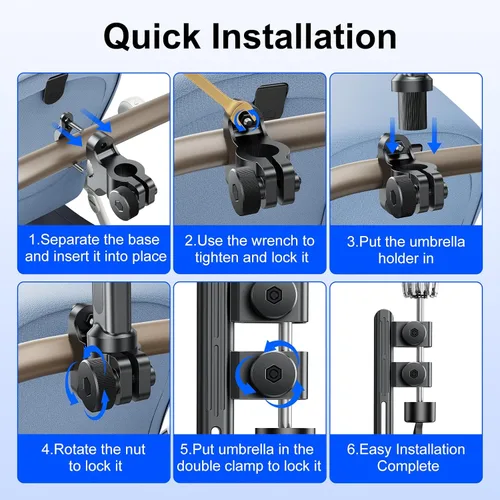 Quick Installation

1.Separate the base and insert it into place

2.Use the wrench to tighten and lock it

3.Put the umbrella holder in

4.Rotate the nut to lock it

5.Put umbrella in the double clamp to lock it

6.Easy Installation Complete