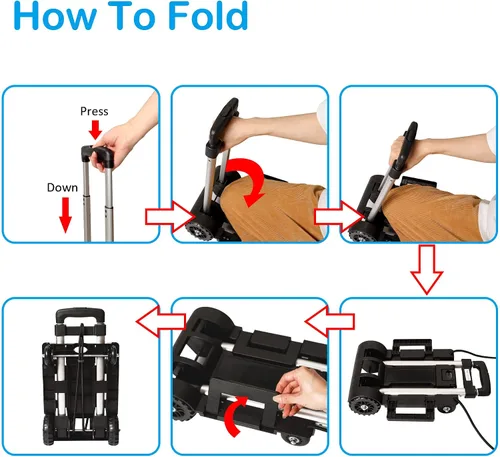 How To Fold

Press

Down