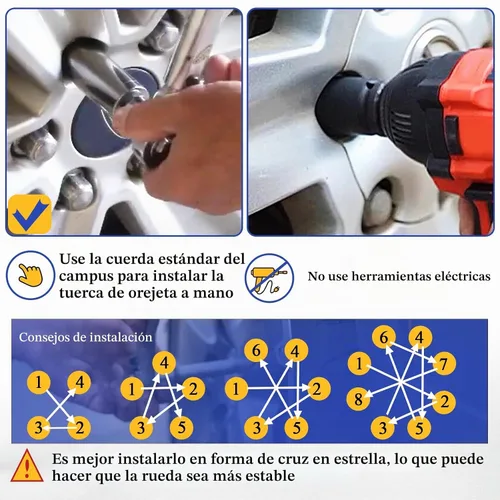 Use la cuerda estándar del campus para instalar la tuerca de orejeta a mano

No use herramientas eléctricas

Consejos de instalación

1 4 3 2

4 1 2 3 5

6 4 1 2 3 5

6 4 1 7 8 2 3 5

Es mejor instalarlo en forma de cruz en estrella, lo que puede hacer que la rueda sea más estable