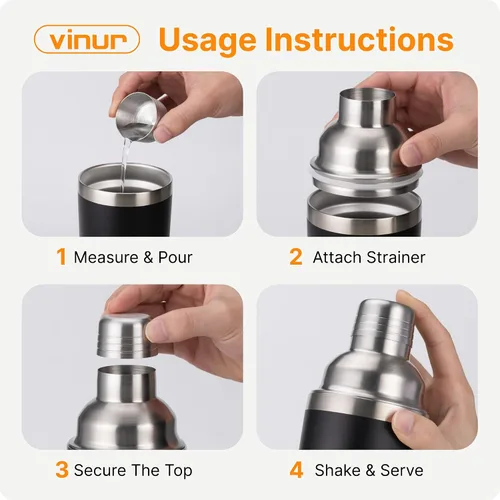 vinur Usage Instructions

1 Measure & Pour

2 Attach Strainer

3 Secure The Top

4 Shake & Serve