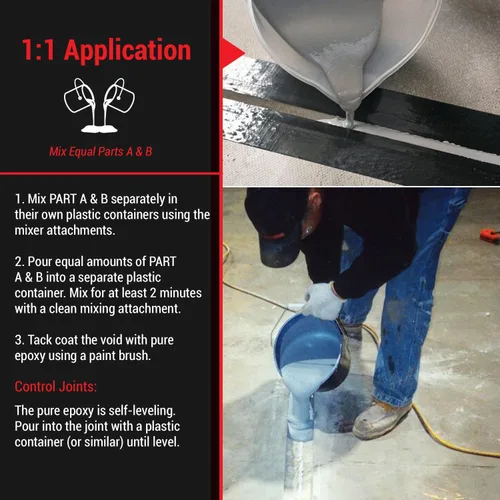 1:1 Application

Mix Equal Parts A & B

1. Mix PART A & B separately in their own plastic containers using the mixer attachments.

2. Pour equal amounts of PART A & B into a separate plastic container. Mix for at least 2 minutes with a clean mixing attachment.

3. Tack coat the void with pure epoxy using a paint brush.

Control Joints:

The pure epoxy is self-leveling. Pour into the joint with a plastic container (or similar) until level.