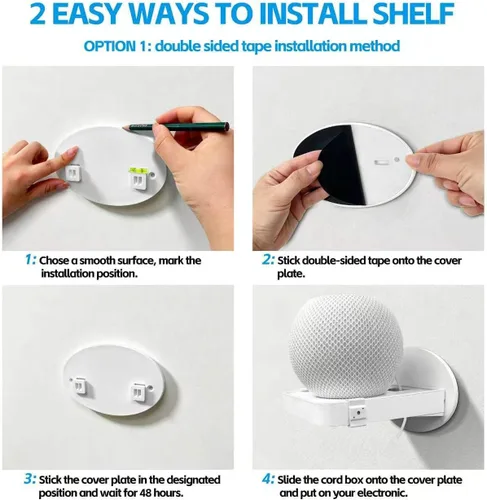 2 EASY WAYS TO INSTALL SHELF

OPTION 1: double sided tape installation method

1: Chose a smooth surface, mark the installation position.

2: Stick double-sided tape onto the cover plate.

3: Stick the cover plate in the designated position and wait for 48 hours.

4: Slide the cord box onto the cover plate and put on your electronic.