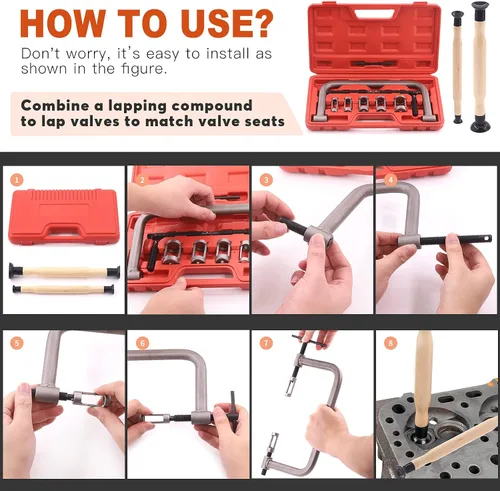 HOW TO USE?

Don't worry, it's easy to install as shown in the figure.

Combine a lapping compound to lap valves to match valve seats

1

2

3

4

5

6

7

8