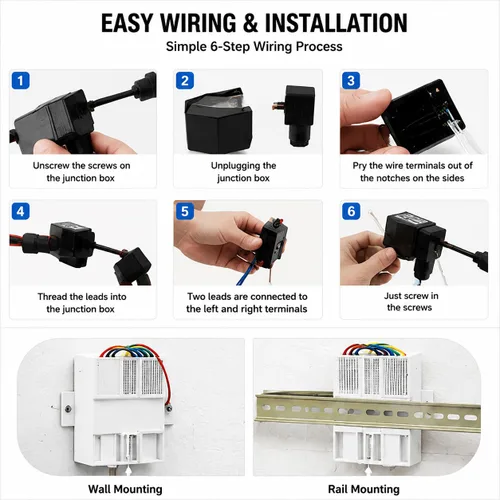 EASY WIRING & INSTALLATION

Simple 6-Step Wiring Process

1

Unscrew the screws on the junction box

2

Unplugging the junction box

3

Pry the wire terminals out of the notches on the sides

4

Thread the leads into the junction box

5

Two leads are connected to the left and right terminals

6

Just screw in the screws

Wall Mounting

Rail Mounting