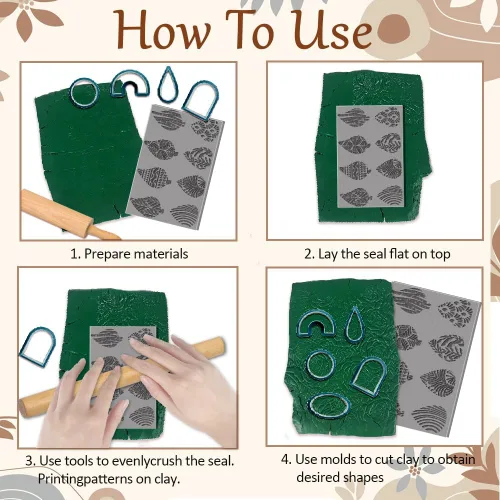 How To Use

1. Prepare materials

2. Lay the seal flat on top

3. Use tools to evenlycrush the seal. Printingpatterns on clay.

4. Use molds to cut clay to obtain desired shapes