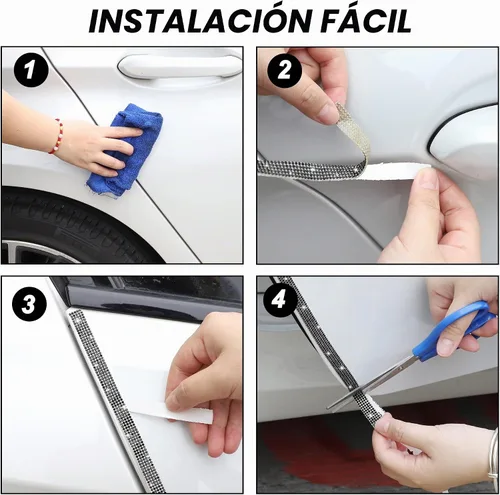 INSTALACIÓN FÁCIL

1

2

3

4