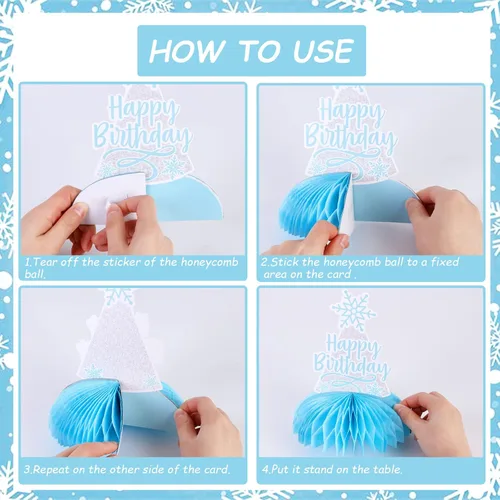 HOW TO USE

Happy Birthday

1.Tear off the sticker of the honeycomb ball.

Happy Birthday

2.Stick the honeycomb ball to a fixed area on the card .

3.Repeat on the other side of the card.

Happy Birthday

4.Put it stand on the table.