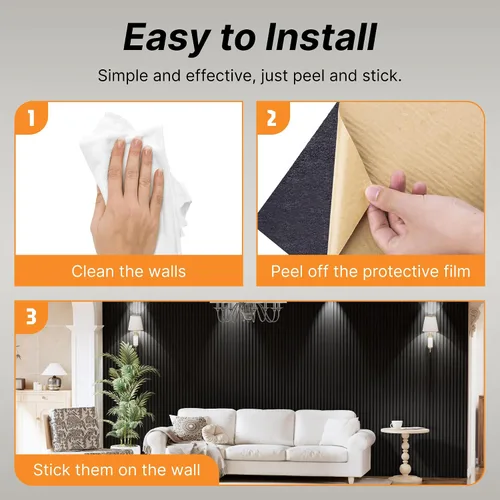 Easy to Install

Simple and effective, just peel and stick.

1

Clean the walls

2

Peel off the protective film

3

Stick them on the wall