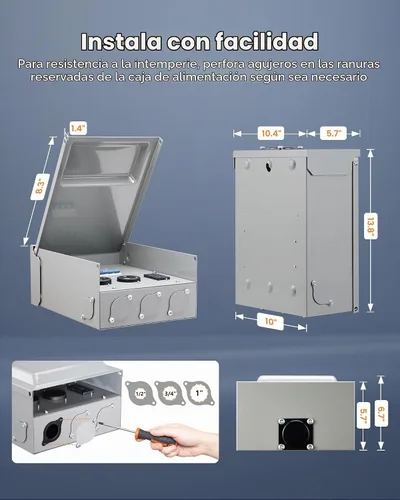 Instala con facilidad

Para resistencia a la intemperie, perfora agujeros en las ranuras reservadas de la caja de alimentación según sea necesario

1.4"

8.3"

10.4"

5.7"

13.8"

10"

1/2"

3/4"

1"

5.7"

6.7"