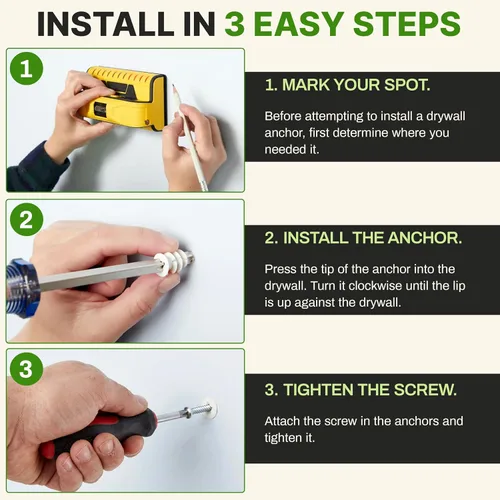 INSTALL IN 3 EASY STEPS

1

1. MARK YOUR SPOT.

Before attempting to install a drywall anchor, first determine where you needed it.

2

2. INSTALL THE ANCHOR.

Press the tip of the anchor into the drywall. Turn it clockwise until the lip is up against the drywall.

3

3. TIGHTEN THE SCREW.

Attach the screw in the anchors and tighten it.