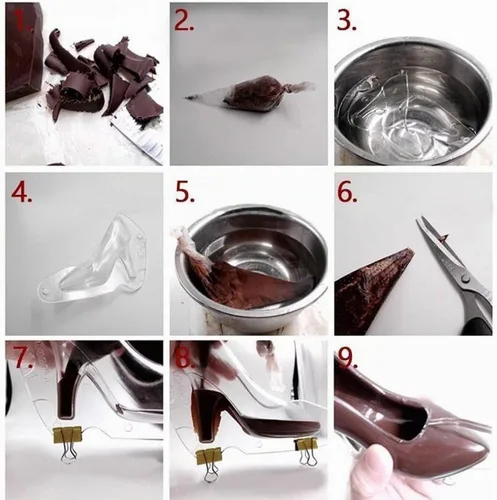 1.

2.

3.

4.

5.

6.

7.

8.

9.