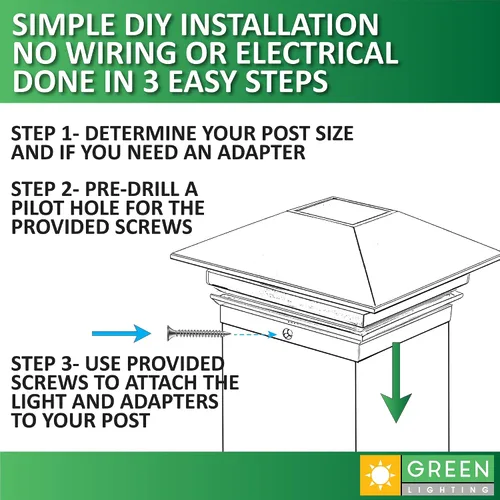 SIMPLE DIY INSTALLATION NO WIRING OR ELECTRICAL DONE IN 3 EASY STEPS

STEP 1- DETERMINE YOUR POST SIZE AND IF YOU NEED AN ADAPTER

STEP 2- PRE-DRILL A PILOT HOLE FOR THE PROVIDED SCREWS

STEP 3- USE PROVIDED SCREWS TO ATTACH THE LIGHT AND ADAPTERS TO YOUR POST

GREEN LIGHTING