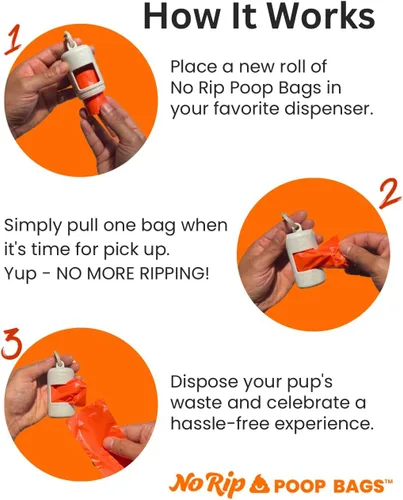 How It Works

1

Place a new roll of No Rip Poop Bags in your favorite dispenser.

2

Simply pull one bag when it's time for pick up. Yup - NO MORE RIPPING!

3

Dispose your pup's waste and celebrate a hassle-free experience.

No Rip POOP BAGS™